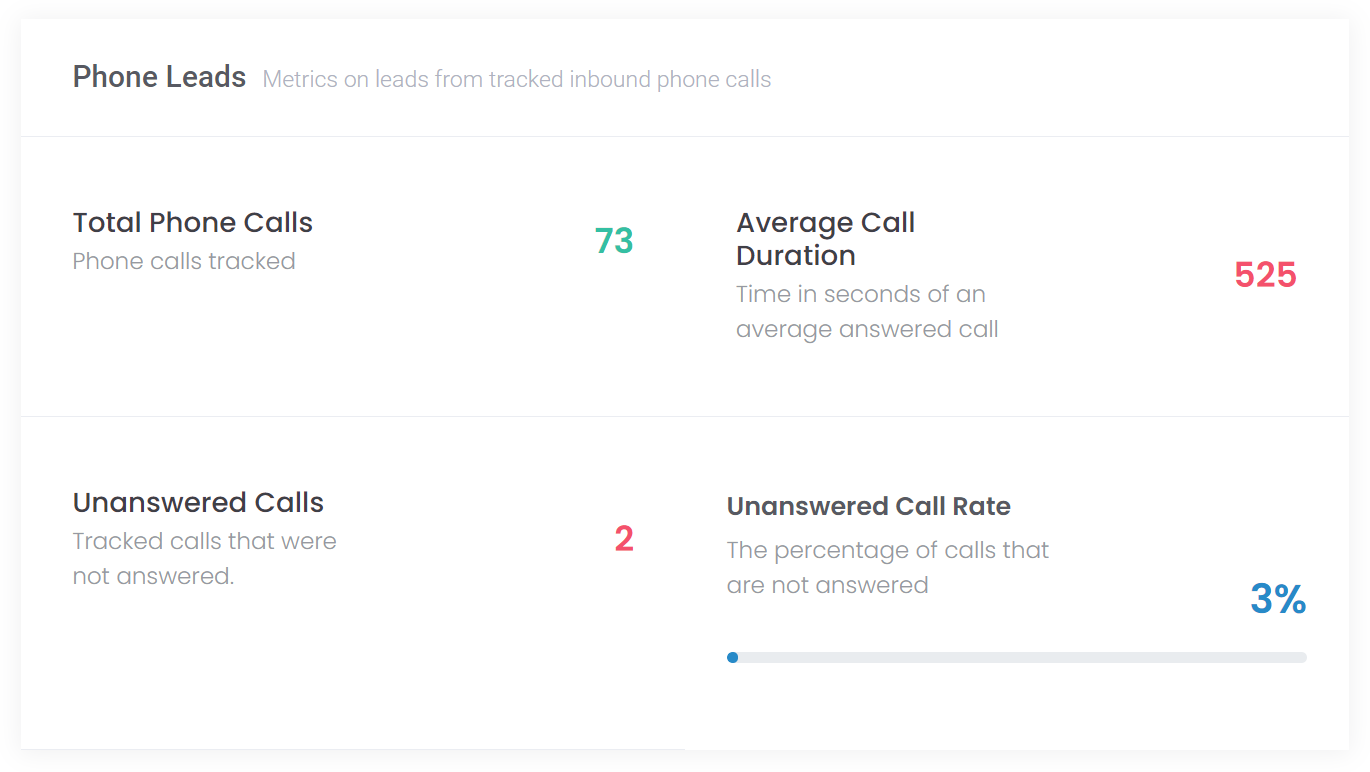 Phone Leads Metrics on leads from tracked inbound phone calls

Total Phone Calls
Phone calls tracked
73

Average Call Duration
Time in seconds of an average answered call
525

Unanswered Calls
Tracked calls that were not answered.
2

Unanswered Call Rate
The percentage of calls that are not answered
3%